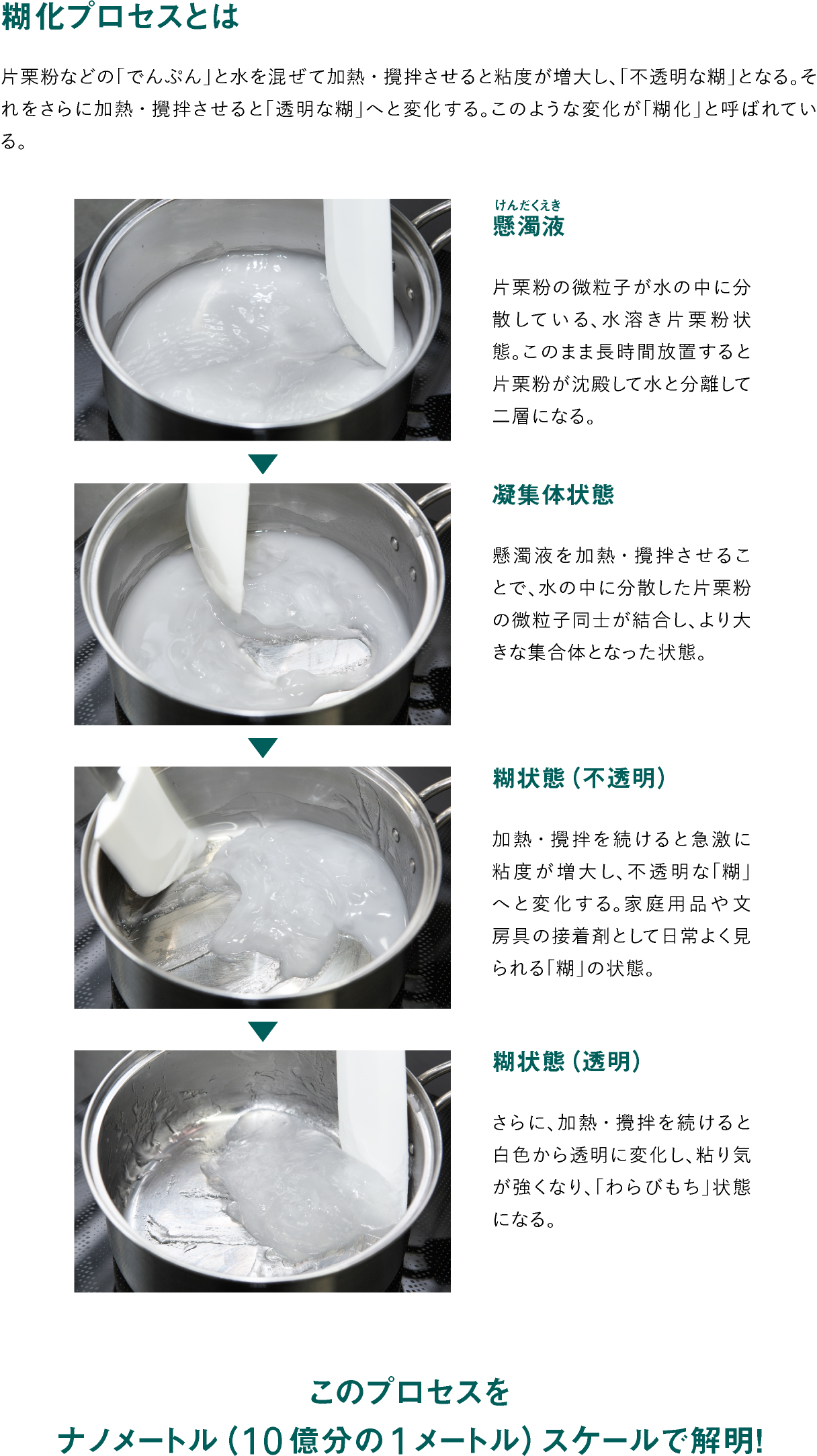 糊化プロセスとは

片栗粉などの「でんぷん」と水を混ぜて加熱・攪拌させると粘度が増大し、「不透明な糊」となる。それをさらに加熱・攪拌させると「透明な糊」へと変化する。このような変化が「糊化」と呼ばれている。

けんだくえき
懸濁液

片栗粉の微粒子が水の中に分散している、水溶き片栗粉状態。このまま長時間放置すると片栗粉が沈殿して水と分離して二層になる。

凝集体状態

懸濁液を加熱・攪拌させることで、水の中に分散した片栗粉の微粒子同士が結合し、より大きな集合体となった状態。

糊状態（不透明）

加熱・攪拌を続けると急激に粘度が増大し、不透明な「糊」へと変化する。家庭用品や文房具の接着剤として日常よく見られる「糊」の状態。

糊状態（透明）

さらに、加熱・攪拌を続けると白色から透明に変化し、粘り気が強くなり、「わらびもち」状態になる。

このプロセスを
ナノメートル（10億分の1メートル）スケールで解明！